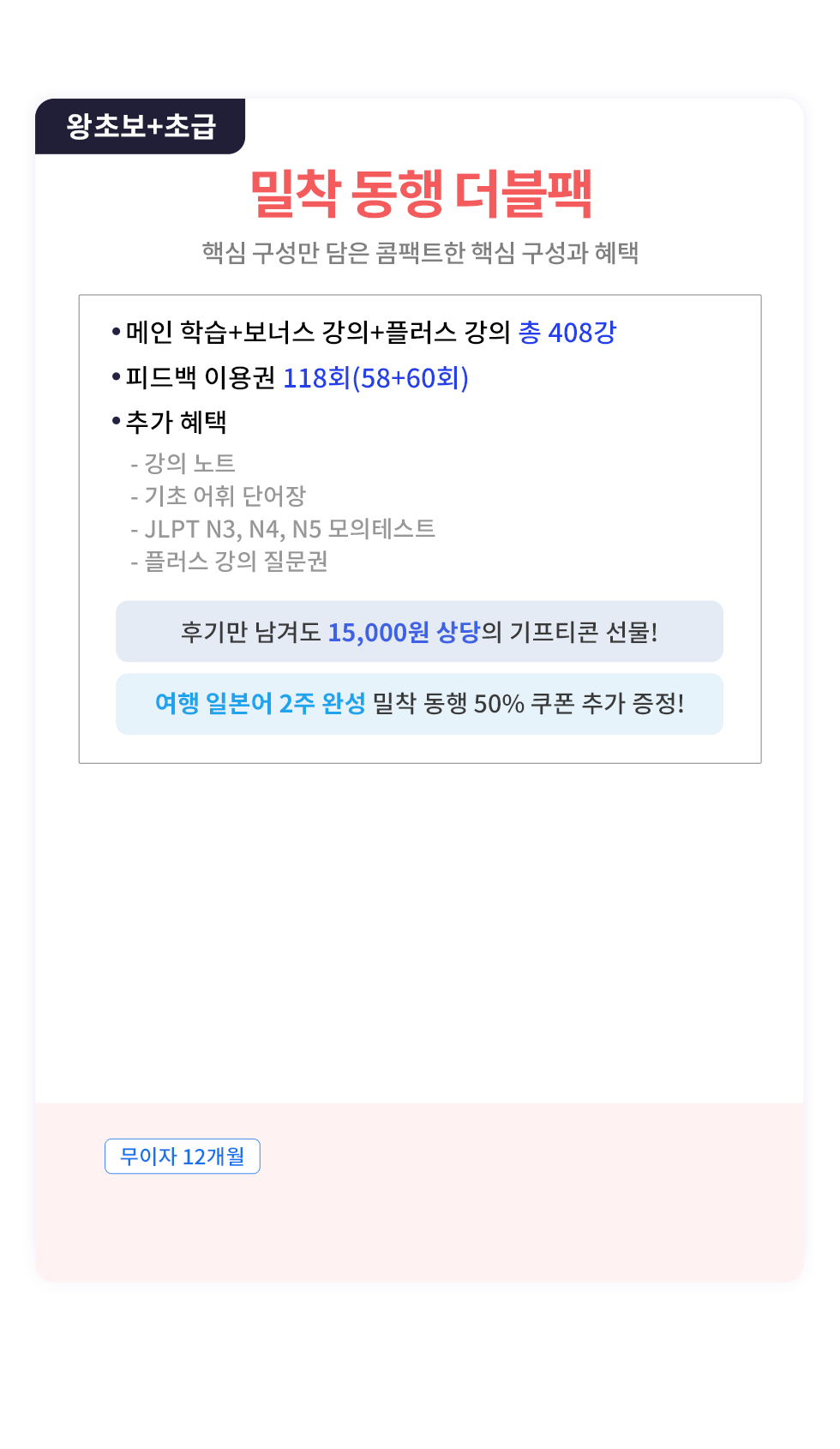 왕초보+초급

밀착 동행 더블팩

핵심 구성만 담은 콤팩트한 핵심 구성과 혜택

• 메인 학습+보너스 강의+플러스 강의 총 408강
• 피드백 이용권 118회(58+60회)
• 추가 혜택

- 강의 노트
- 기초 어휘 단어장
- JLPT N3, N4, N5 모의테스트
- 플러스 강의 질문권

후기만 남겨도 15,000원 상당의 기프티콘 선물!

여행 일본어 2주 완성 밀착 동행 50% 쿠폰 추가 증정!

무이자 12개월